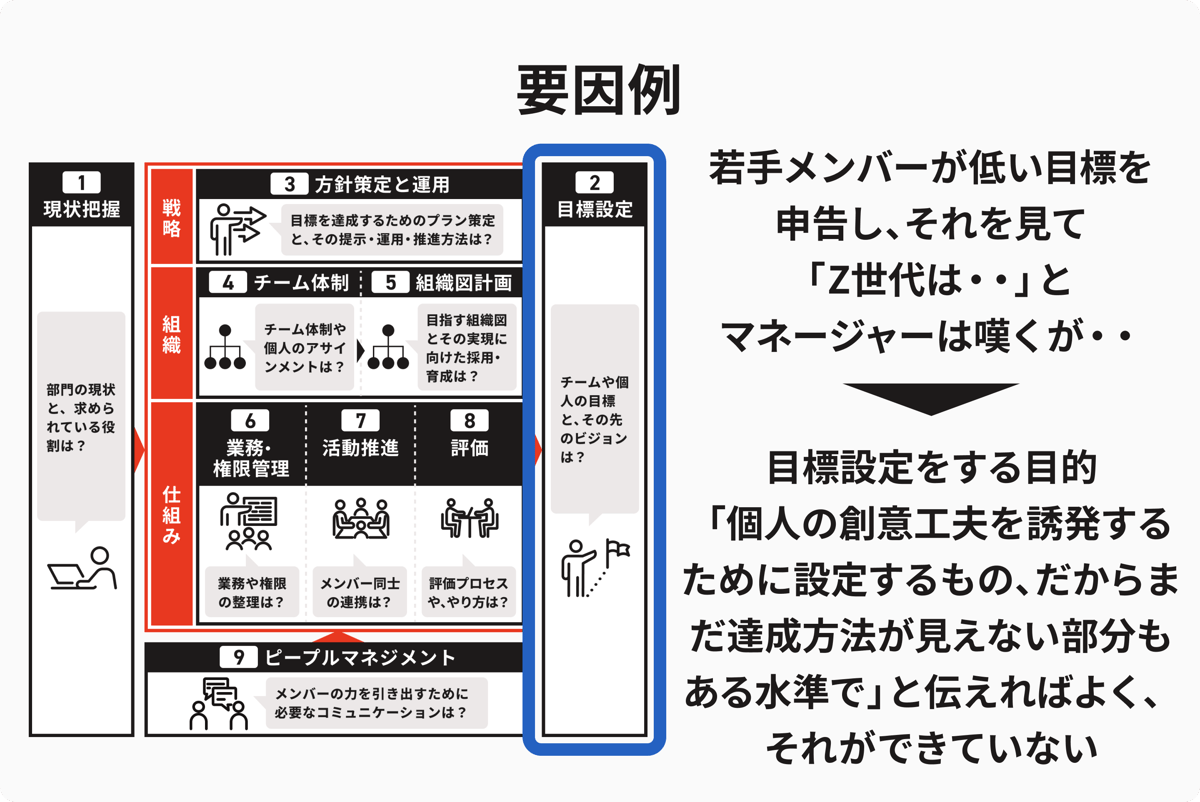 要因例

1
現状把握

部門の現状と、求められている役割は？

戦略

3 方針策定と運用

目標を達成するためのプラン策定と、その提示・運用・推進方法は？

組織

4 チーム体制

チーム体制や個人のアサインメントは？

5 組織図計画

目指す組織図とその実現に向けた採用・育成は？

仕組み

6
業務・権限管理

業務や権限の整理は？

7
活動推進

メンバー同士の連携は？

8
評価

評価プロセスや、やり方は？

9 ピープルマネジメント

メンバーの力を引き出すために必要なコミュニケーションは？

2
目標設定

チームや個人の目標と、その先のビジョンは？

若手メンバーが低い目標を申告し、それを見て「Z世代は・・」とマネージャーは嘆くが・・

目標設定をする目的「個人の創意工夫を誘発するために設定するもの、だからまだ達成方法が見えない部分もある水準で」と伝えればよく、それができていない