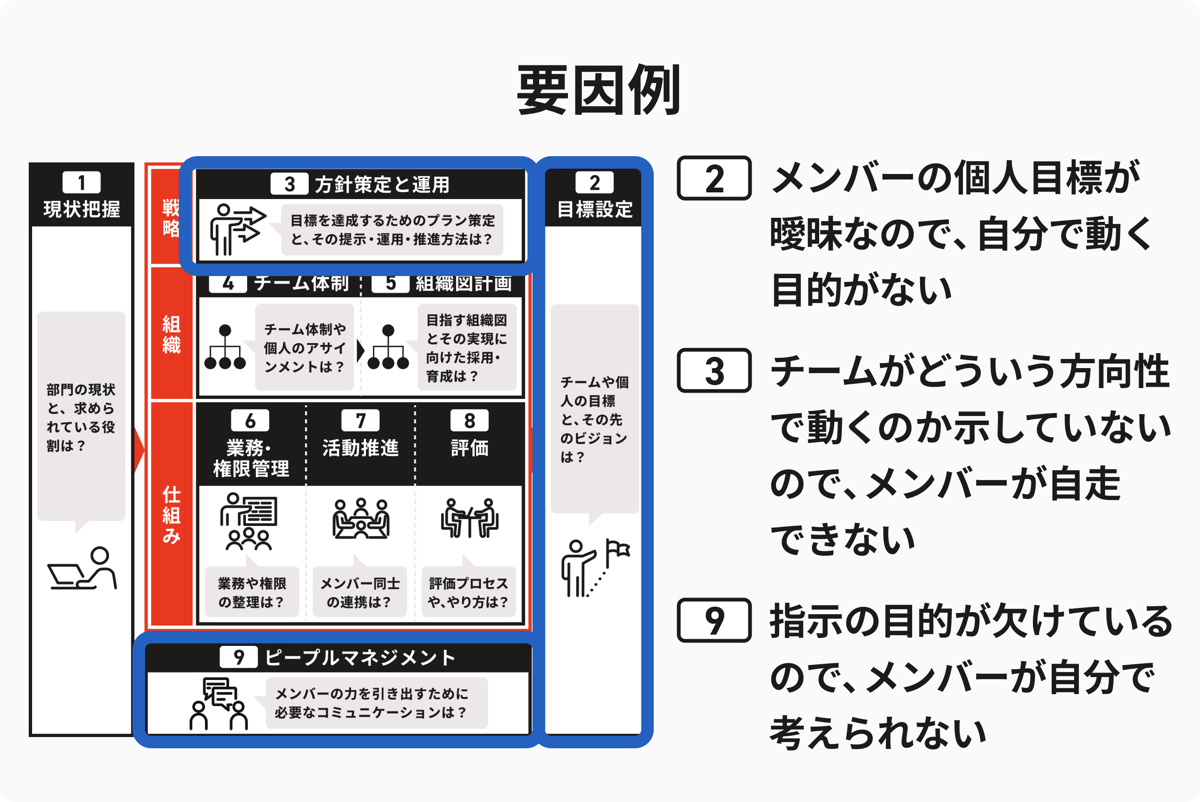 要因例

1
現状把握

部門の現状と、求められている役割は？

戦略

3 方針策定と運用

目標を達成するためのプラン策定と、その提示・運用・推進方法は？

組織

4 チーム体制

チーム体制や個人のアサインメントは？

5 組織図計画

目指す組織図とその実現に向けた採用・育成は？

仕組み

6
業務・権限管理

業務や権限の整理は？

7
活動推進

メンバー同士の連携は？

8
評価

評価プロセスや、やり方は？

9 ピープルマネジメント

メンバーの力を引き出すために必要なコミュニケーションは？

2
目標設定

チームや個人の目標と、その先のビジョンは？

2 メンバーの個人目標が曖昧なので、自分で動く目的がない

3 チームがどういう方向性で動くのか示していないので、メンバーが自走できない

9 指示の目的が欠けているので、メンバーが自分で考えられない