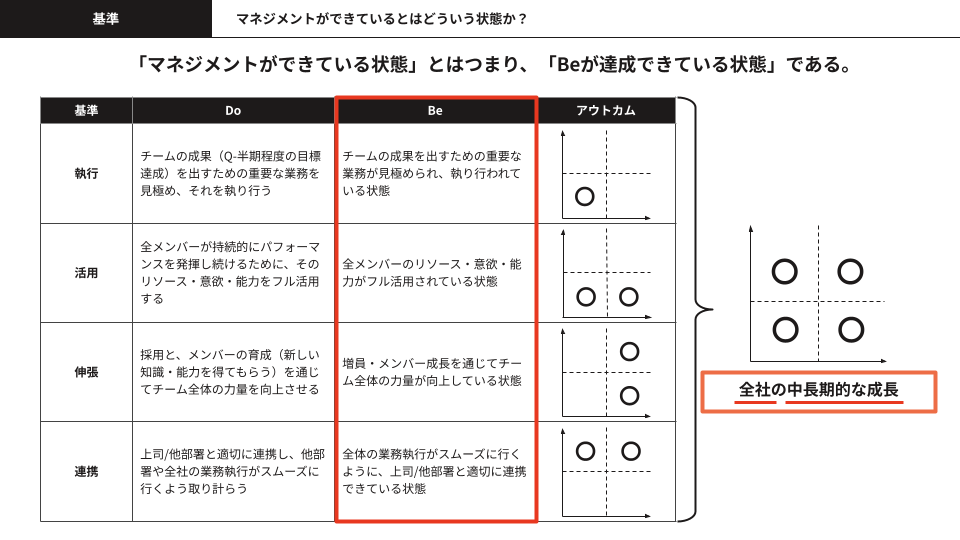 基準　マネジメントができているとはどういう状態か？

「マネジメントができている状態」とはつまり、「Beが達成できている状態」である。

| 基準 | Do | Be | アウトカム |
|---|---|---|---|
| 執行 | チームの成果（Q-半期程度の目標達成）を出すための重要な業務を見極め、それを執り行う | チームの成果を出すための重要な業務が見極められ、執り行われている状態 | |
| 活用 | 全メンバーが持続的にパフォーマンスを発揮し続けるために、そのリソース・意欲・能力をフル活用する | 全メンバーのリソース・意欲・能力がフル活用されている状態 | |
| 伸張 | 採用と、メンバーの育成（新しい知識・能力を得てもらう）を通じてチーム全体の力量を向上させる | 増員・メンバー成長を通じてチーム全体の力量が向上している状態 | |
| 連携 | 上司/他部署と適切に連携し、他部署や全社の業務執行がスムーズに行くよう取り計らう | 全体の業務執行がスムーズに行くように、上司/他部署と適切に連携できている状態 | |

全社の中長期的な成長